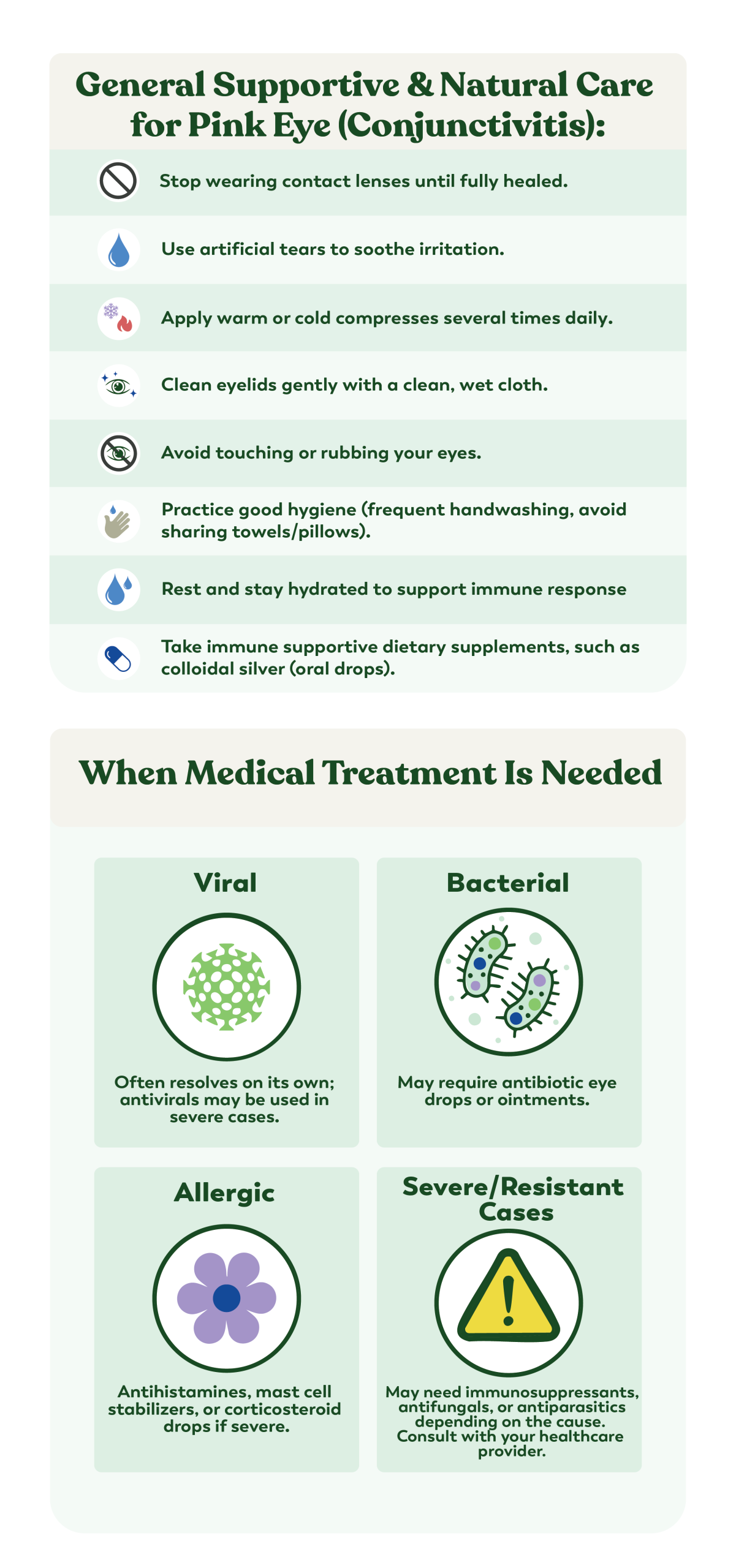 General Supportive & Natural Care for Pink Eye (Conjunctivitis):

Stop wearing contact lenses until fully healed.

Use artificial tears to soothe irritation.

Apply warm or cold compresses several times daily.

Clean eyelids gently with a clean, wet cloth.

Avoid touching or rubbing your eyes.

Practice good hygiene (frequent handwashing, avoid sharing towels/pillows).

Rest and stay hydrated to support immune response

Take immune supportive dietary supplements, such as colloidal silver (oral drops).

When Medical Treatment Is Needed

Viral

Often resolves on its own; antivirals may be used in severe cases.

Bacterial

May require antibiotic eye drops or ointments.

Allergic

Antihistamines, mast cell stabilizers, or corticosteroid drops if severe.

Severe/Resistant Cases

May need immunosuppressants, antifungals, or antiparasitics depending on the cause. Consult with your healthcare provider.