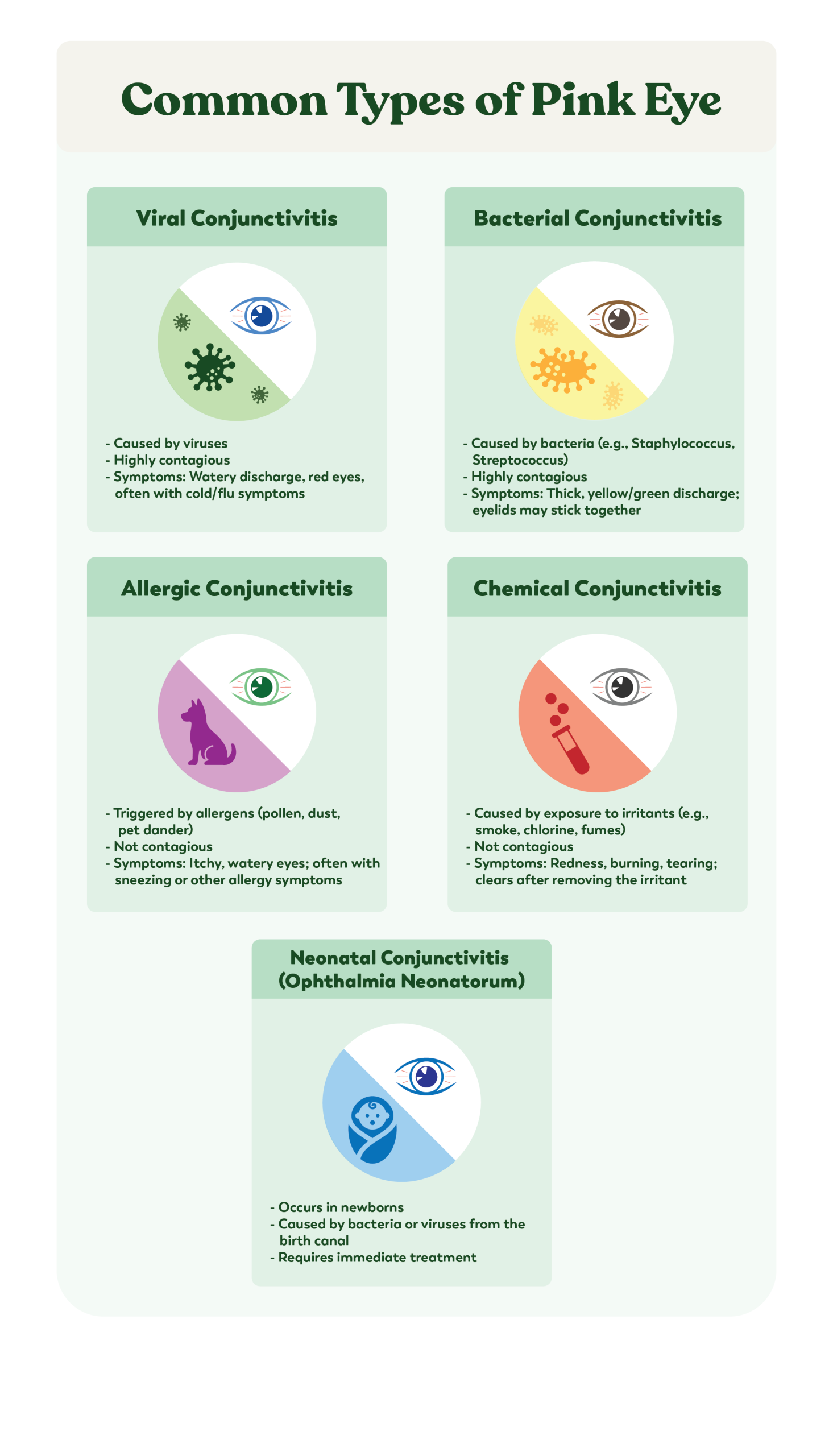 Common Types of Pink Eye

Viral Conjunctivitis

- Caused by viruses
- Highly contagious
- Symptoms: Watery discharge, red eyes, often with cold/flu symptoms

Bacterial Conjunctivitis

- Caused by bacteria (e.g., Staphylococcus, Streptococcus)
- Highly contagious
- Symptoms: Thick, yellow/green discharge; eyelids may stick together

Allergic Conjunctivitis

- Triggered by allergens (pollen, dust, pet dander)
- Not contagious
- Symptoms: Itchy, watery eyes; often with sneezing or other allergy symptoms

Chemical Conjunctivitis

- Caused by exposure to irritants (e.g., smoke, chlorine, fumes)
- Not contagious
- Symptoms: Redness, burning, tearing; clears after removing the irritant

Neonatal Conjunctivitis (Ophthalmia Neonatorum)

- Occurs in newborns
- Caused by bacteria or viruses from the birth canal
- Requires immediate treatment